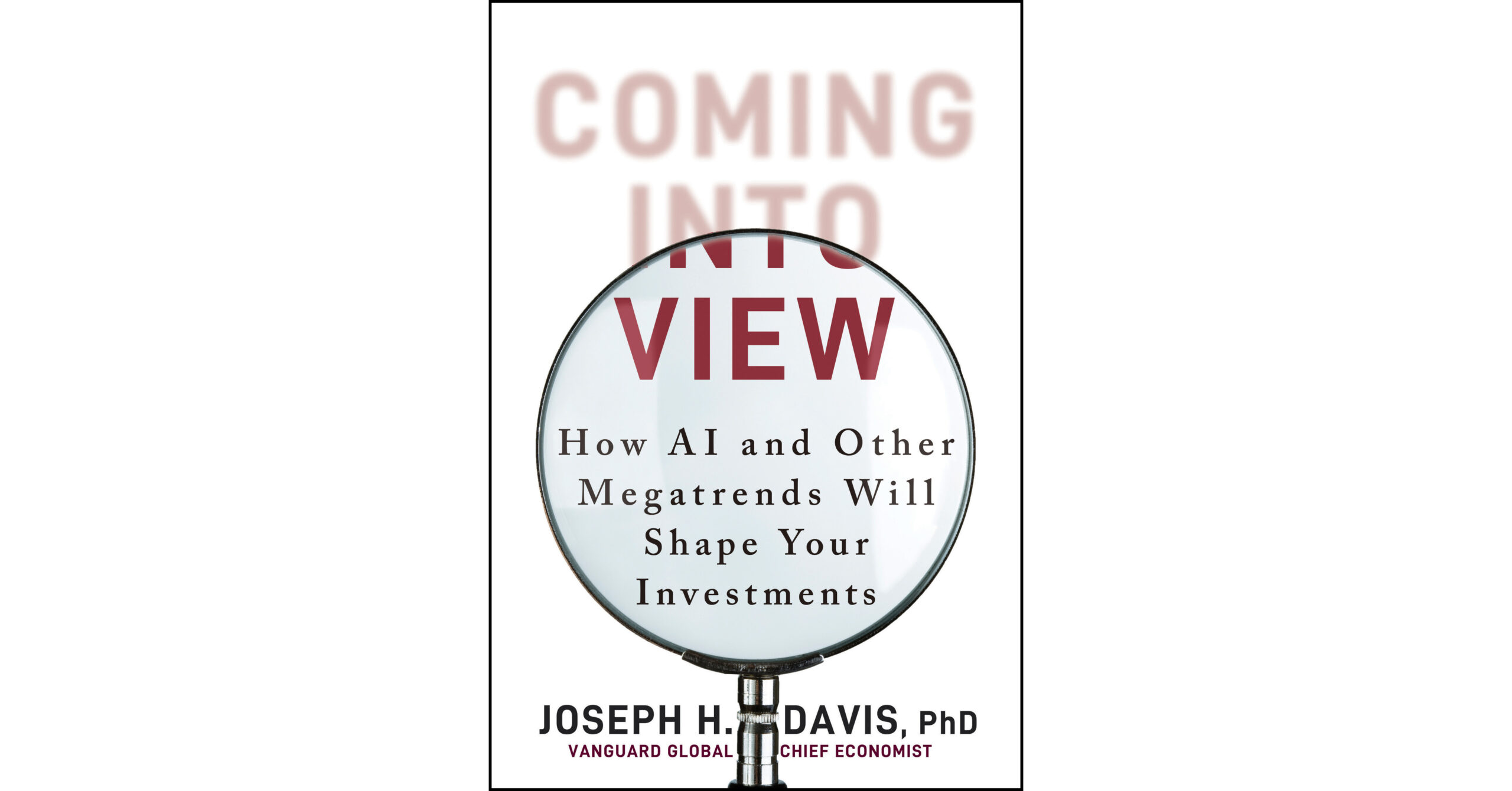 COMING INTO VIEW

How AI and Other Megatrends Will Shape Your Investments

JOSEPH H. DAVIS, PhD
VANGUARD GLOBAL CHIEF ECONOMIST